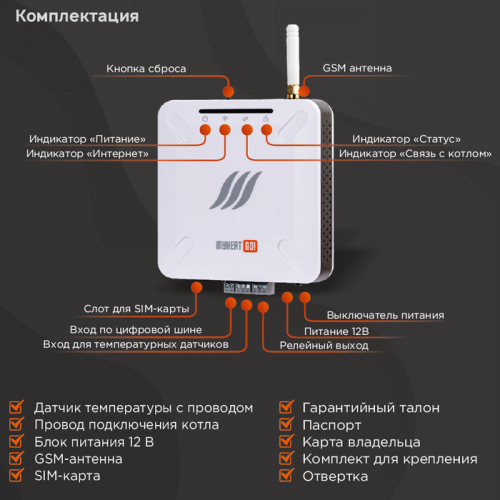 Комплектация

Кнопка сброса

GSM антенна

Индикатор «Питание»

Индикатор «Интернет»

Индикатор «Статус»

Индикатор «Связь с котлом»

MYHEAT GDI

Слот для SIM-карты

Вход по цифровой шине

Вход для температурных датчиков

Выключатель питания

Питание 12В

Релейный выход

Датчик температуры с проводом
Провод подключения котла
Блок питания 12 В
GSM-антенна
SIM-карта

Гарантийный талон
Паспорт
Карта владельца
Комплект для крепления
Отвертка